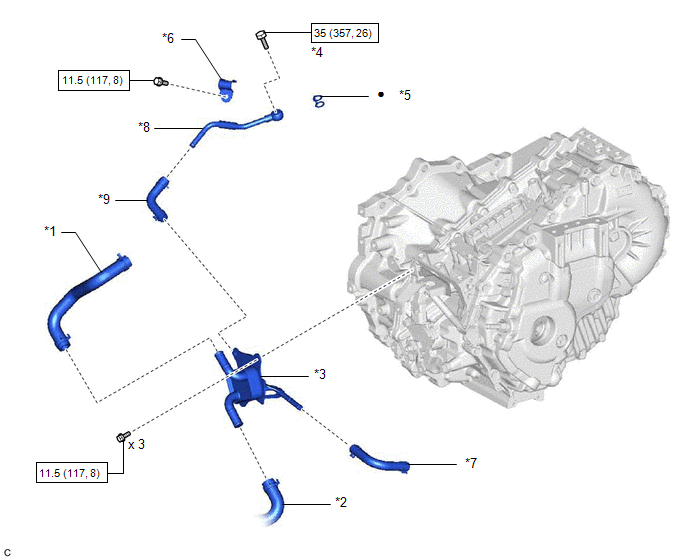 *6

35 (357, 26)

*4

11.5 (117, 8)

● *5

*8

*9

*1

*3

x 3

11.5 (117, 8)

*7

*2

C