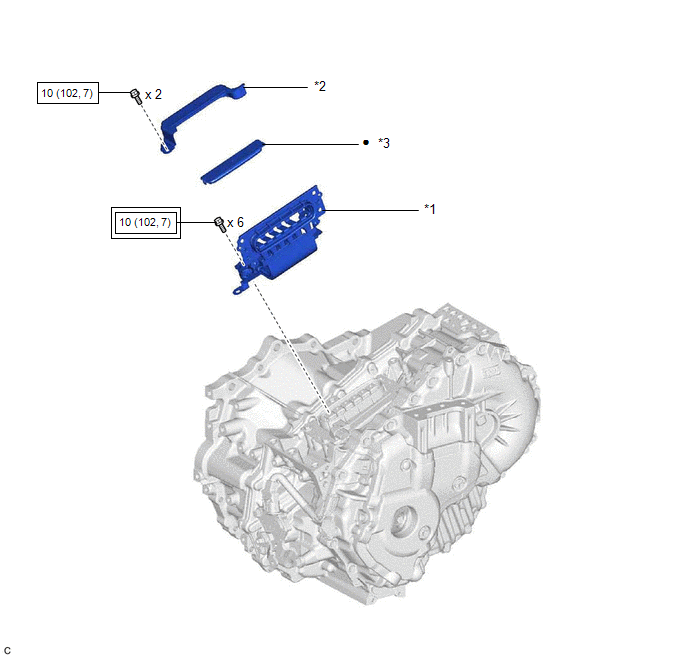 10 (102, 7) x 2

*2

*3

10 (102, 7) x 6

*1

C