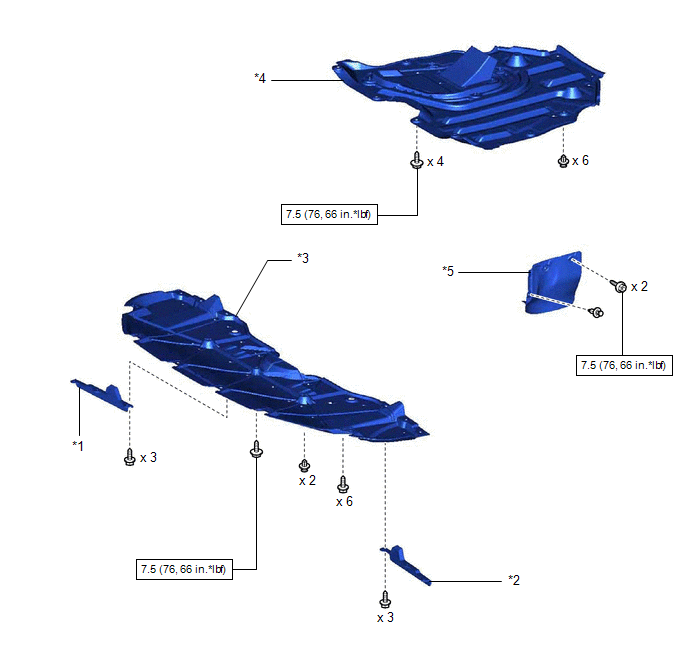 *4

x 4

x 6

7.5 (76, 66 in.*lbf)

*3

*5

x 2

7.5 (76, 66 in.*lbf)

*1

x 3

x 2

x 6

7.5 (76, 66 in.*lbf)

*2

x 3