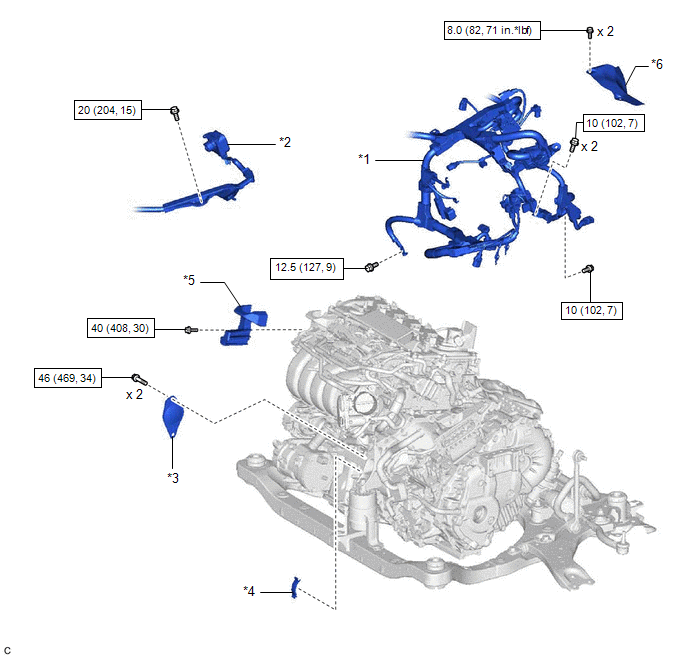 8.0 (82, 71 in.*lbf)
x 2
*6
20 (204, 15)
*2
10 (102, 7)
x 2
*1
12.5 (127, 9)
10 (102, 7)
*5
40 (408, 30)
46 (469, 34)
x 2
*3
*4
C