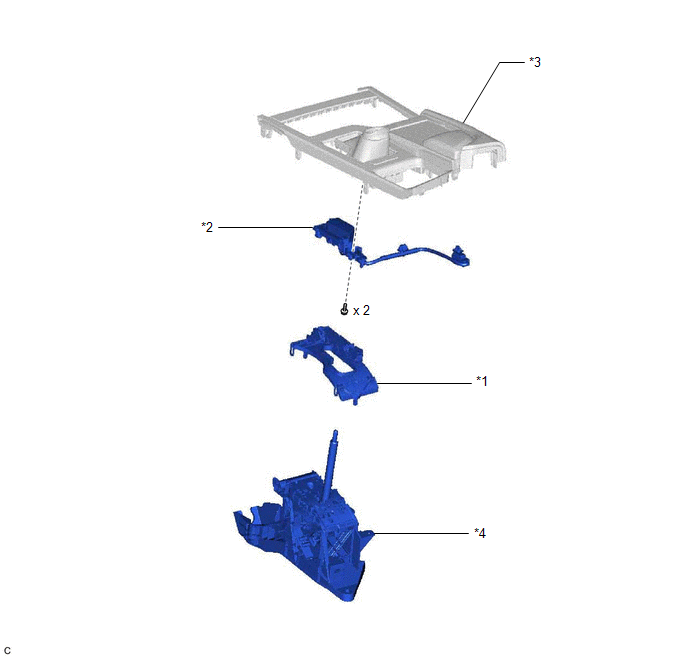 *3

*2

x 2

*1

*4

C