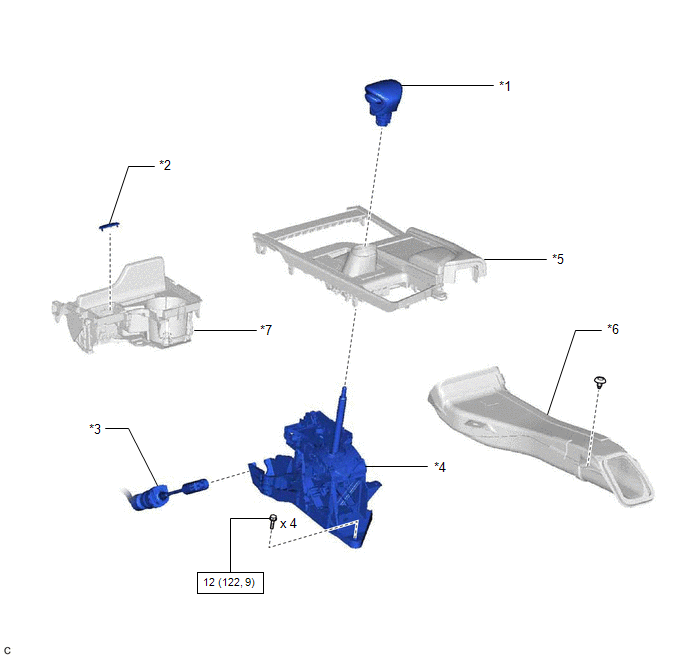 *1

*2

*5

*7

*6

*3

*4

x 4

12 (122, 9)

C