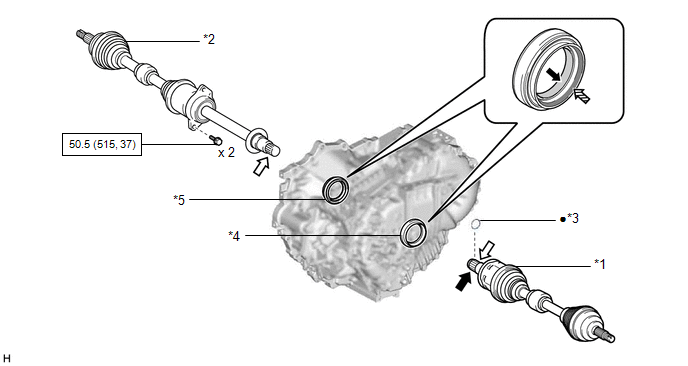 *2

50.5 (515, 37)

x 2

*5

*4

●*3

*1

H