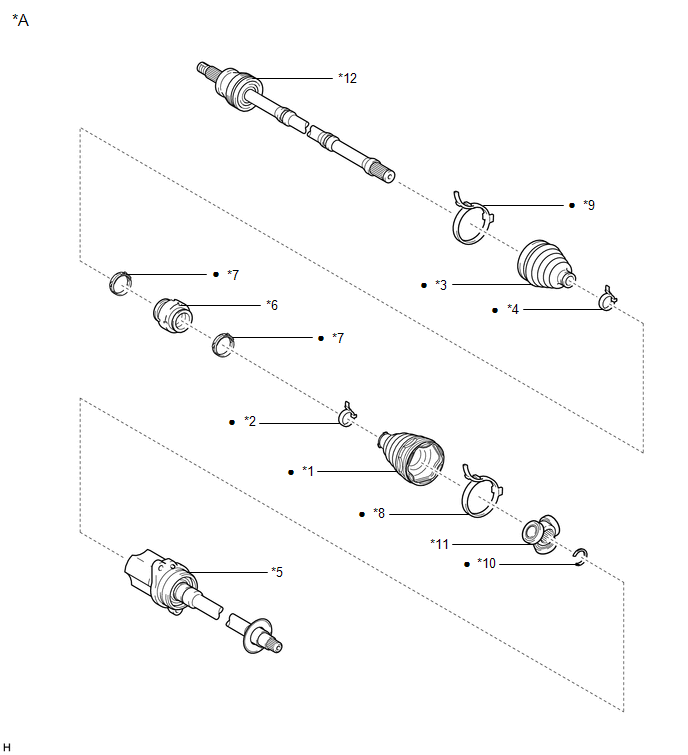 *A

*12

● *9

● *7

● *3

*6

● *4

● *7

● *2

● *1

● *8

*11

● *10

*5

H