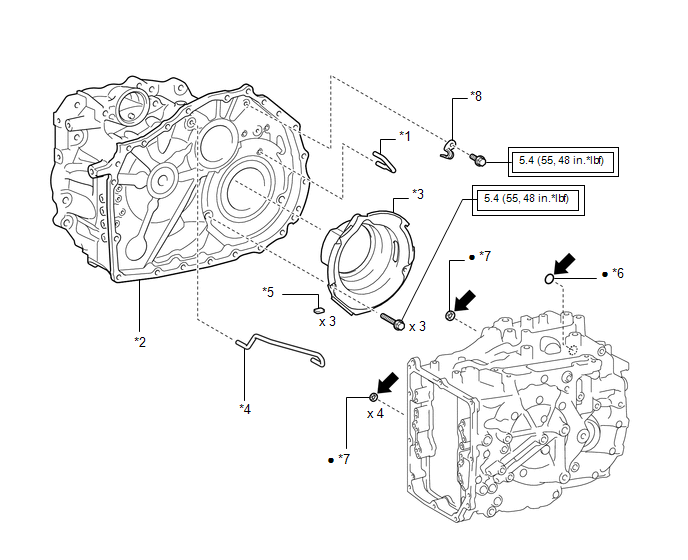 *8

*1

5.4 (55, 48 in.*lbf)

*3

5.4 (55, 48 in.*lbf)

● *7

● *6

*5

x 3

x 3

*2

*4

x 4

● *7