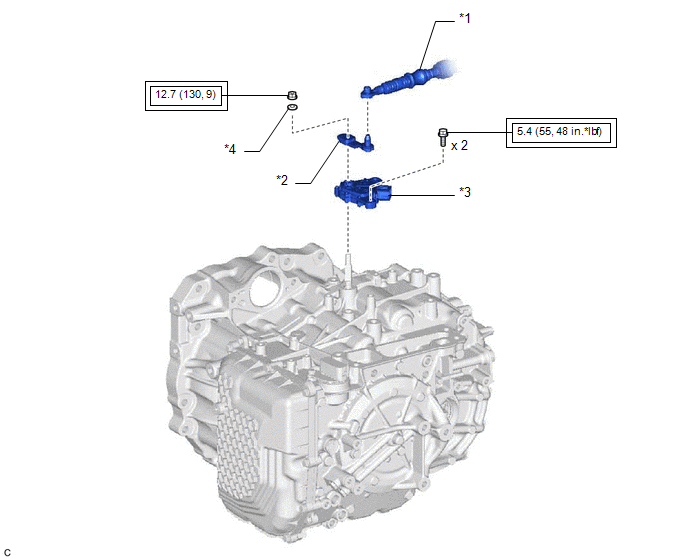 *1

12.7 (130, 9)

*4

5.4 (55, 48 in.*lbf)

x 2

*2

*3

C