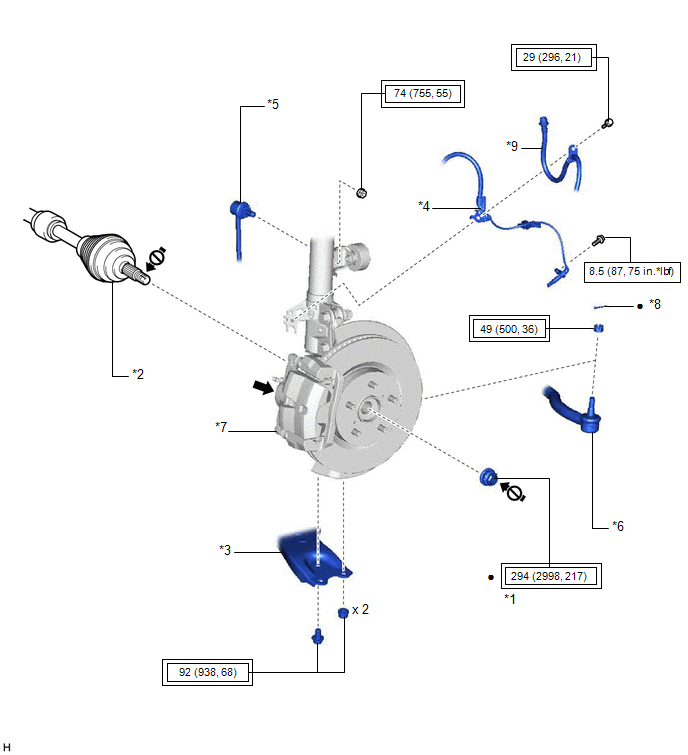 29 (296, 21)

74 (755, 55)

*5

*9

*4

8.5 (87, 75 in.*lbf)

*8

49 (500, 36)

*2

*7

*6

*3

294 (2998, 217)

*1

x 2

92 (938, 68)

H