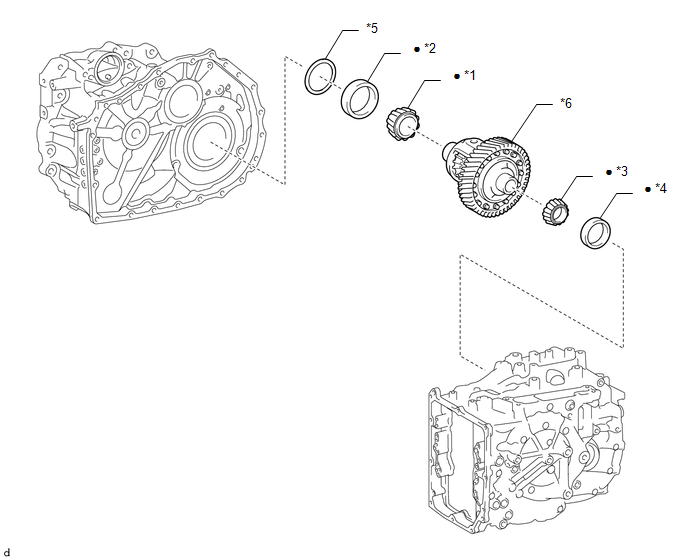 *5
● *2
● *1
*6
● *3
● *4
d