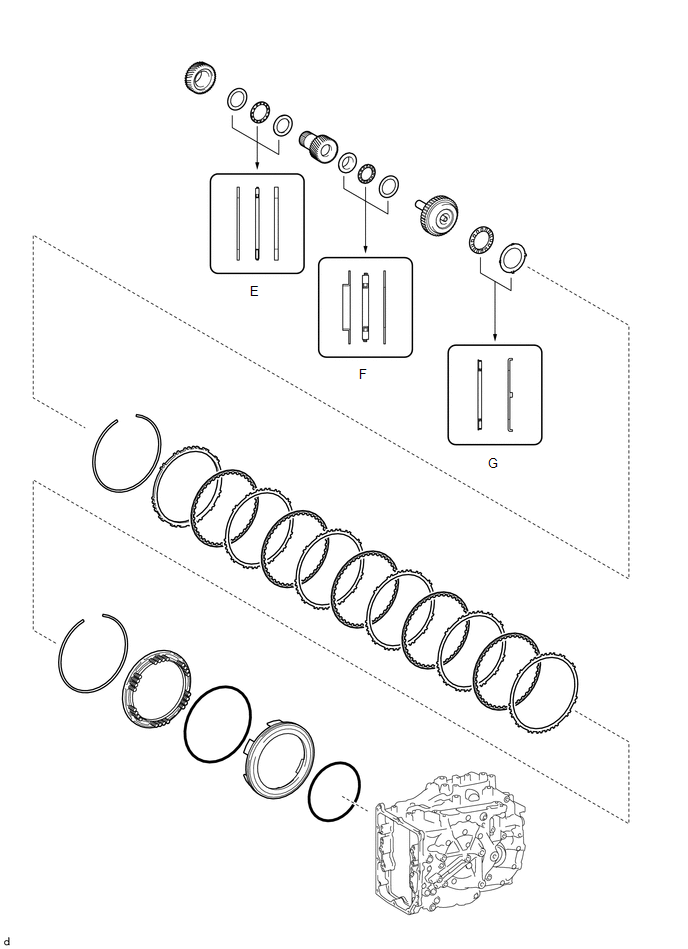 E

F

G

d