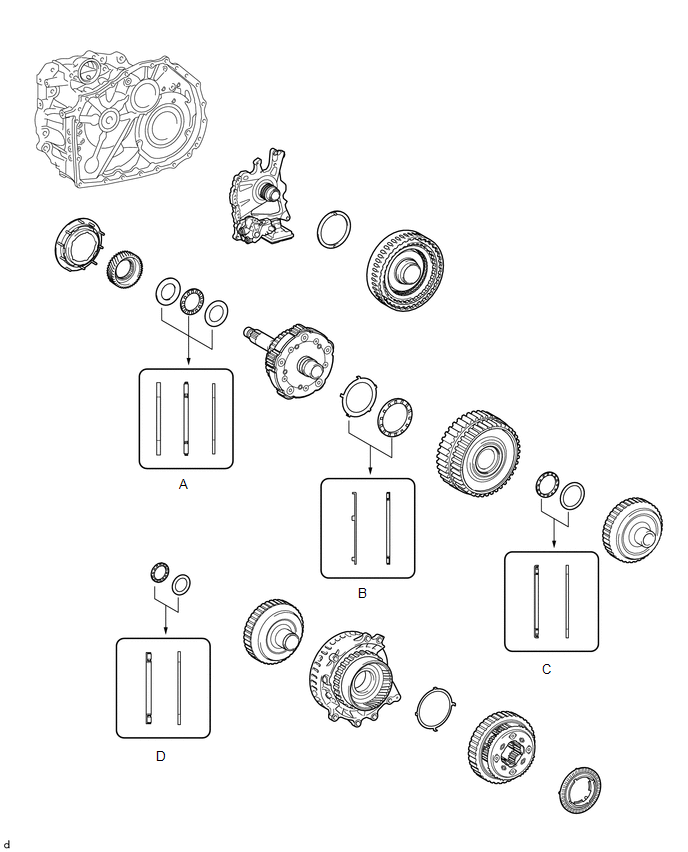 A

B

C

D

d