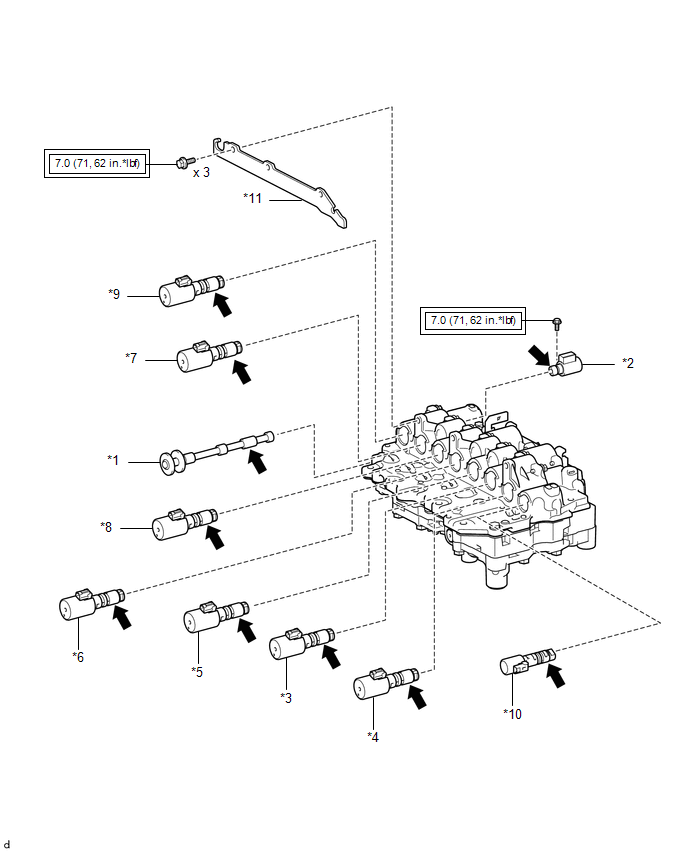 7.0 (71, 62 in.*lbf)

x 3

*11

*9

7.0 (71, 62 in.*lbf)

*7

*2

*1

*8

*6

*5

*3

*4

*10

d