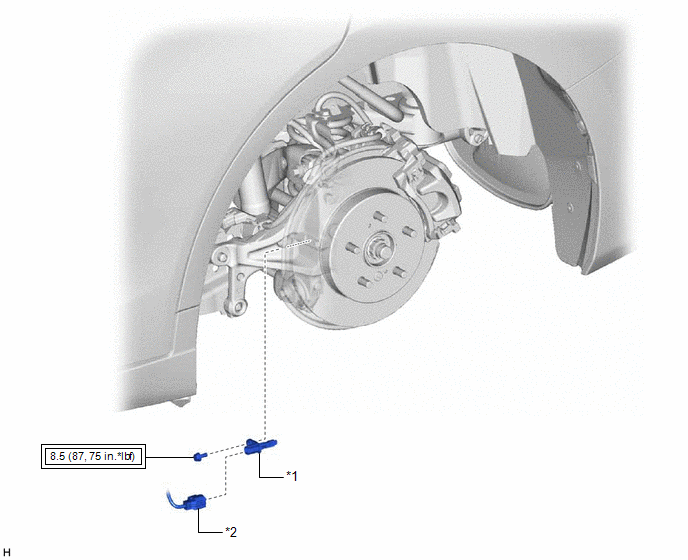 8.5 (87, 75 in.*lbf)

*1

*2

H