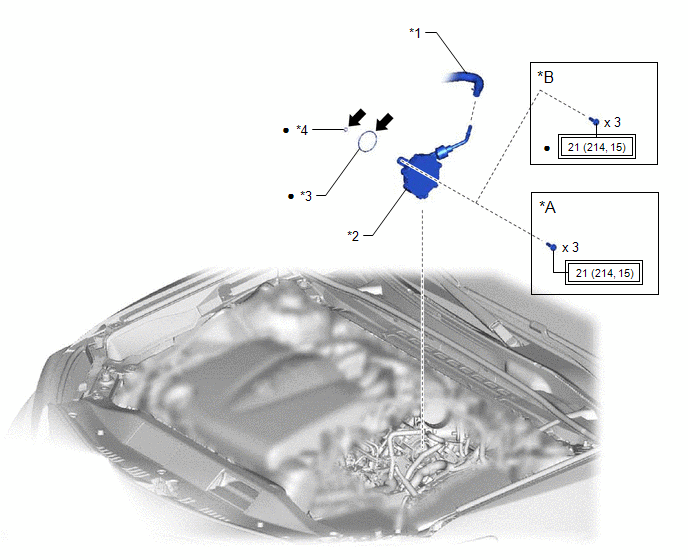 *1

*B

x 3

● 21 (214, 15)

● *4

● *3

*2

*A

x 3

21 (214, 15)