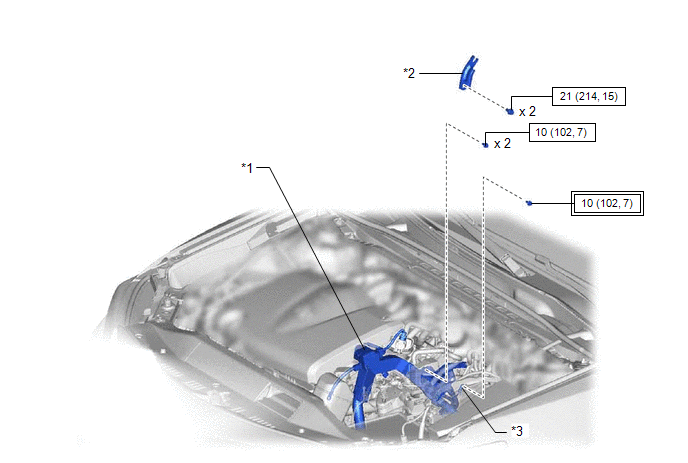 *2

21 (214, 15)

x 2

10 (102, 7)

x 2

*1

10 (102, 7)

*3