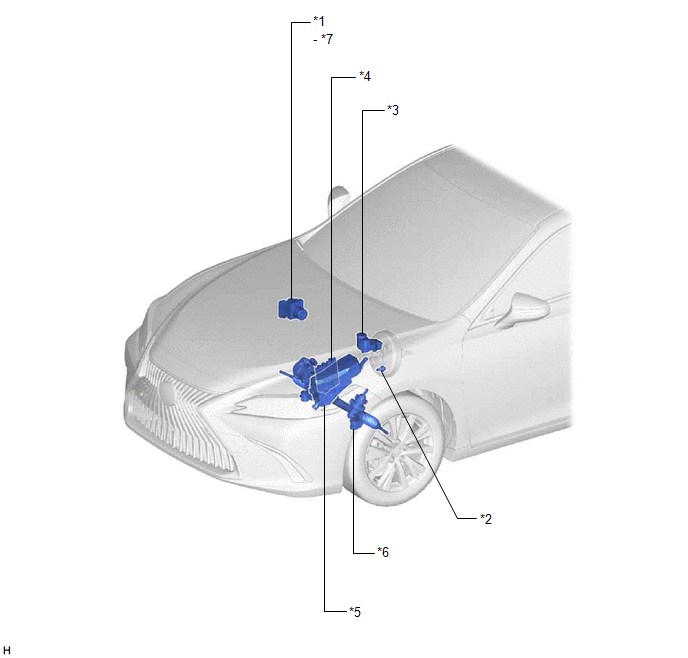 *1
- *7

*4

*3

*2

*6

*5

H