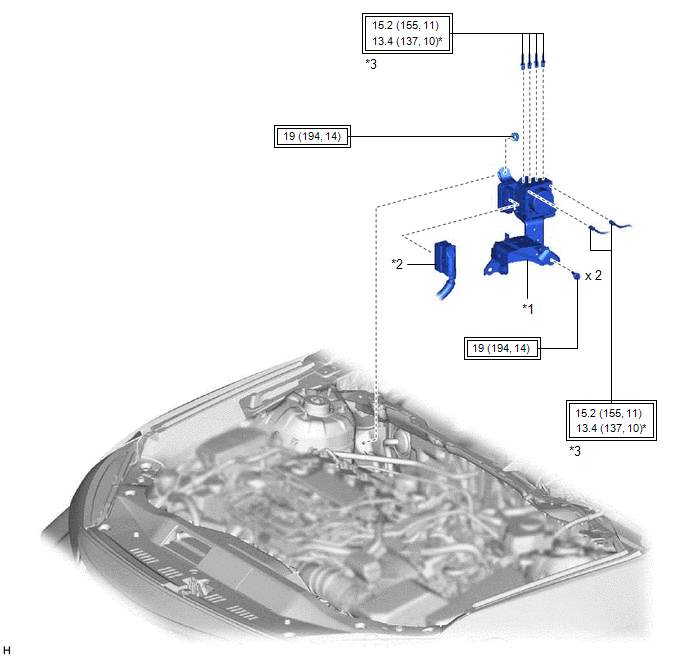 15.2 (155, 11)
13.4 (137, 10)*

*3

19 (194, 14)

*2

x 2

*1

19 (194, 14)

15.2 (155, 11)
13.4 (137, 10)*

*3

H