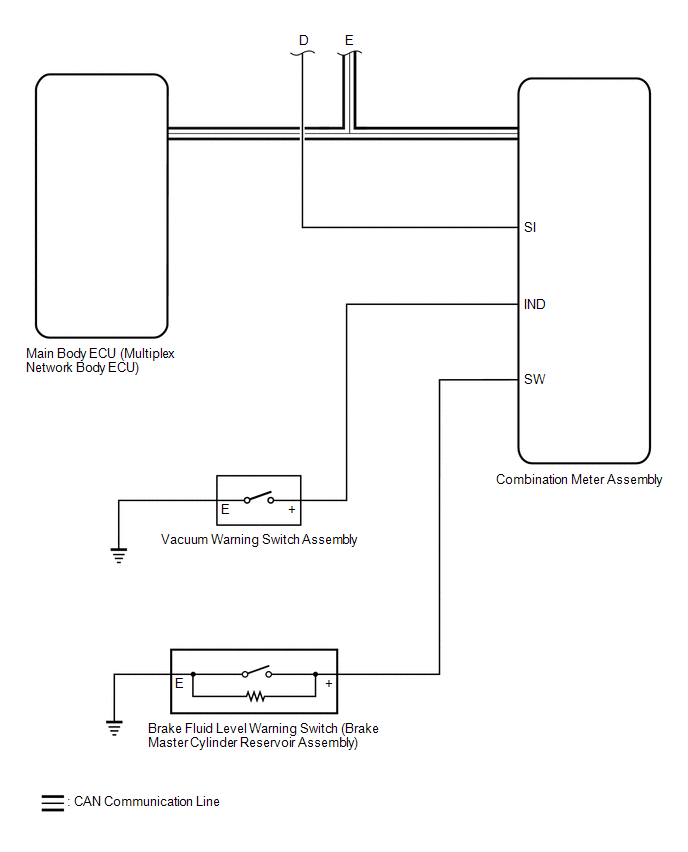 D
E
SI
IND
SW
Main Body ECU (Multiplex Network Body ECU)
Combination Meter Assembly
E
+
Vacuum Warning Switch Assembly
E
+
Brake Fluid Level Warning Switch (Brake Master Cylinder Reservoir Assembly)
: CAN Communication Line