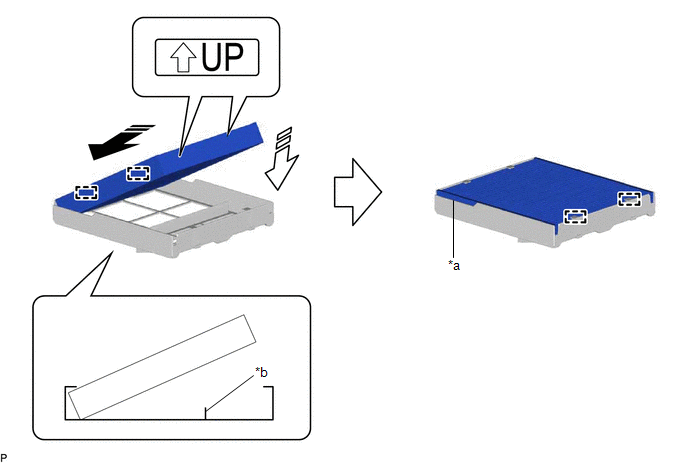 UP

*a

*b

P