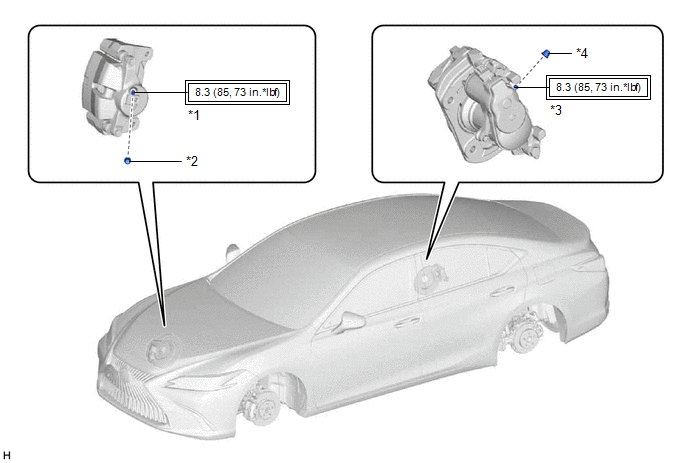 8.3 (85, 73 in.*lbf)

*1

*2

*4

8.3 (85, 73 in.*lbf)

*3

H