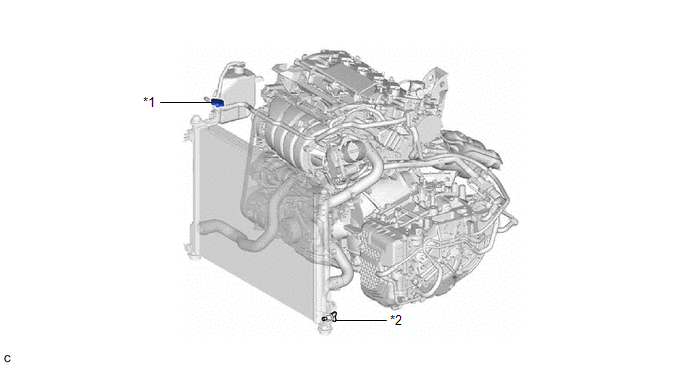 *1

*2

C