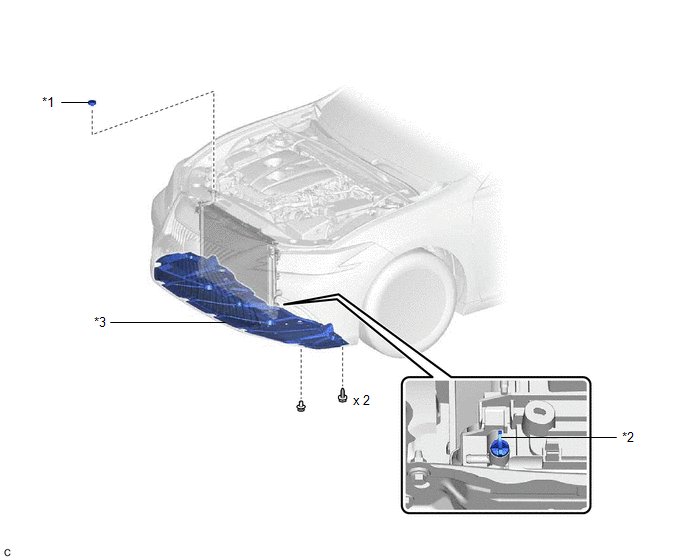 *1

*3

x 2

*2

C