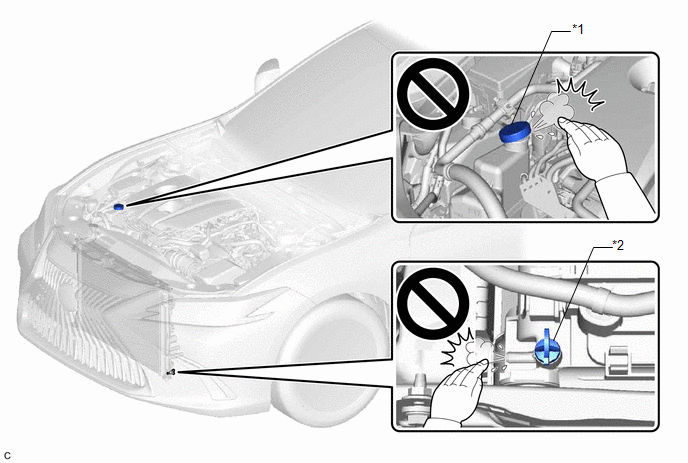 *1

*2

C