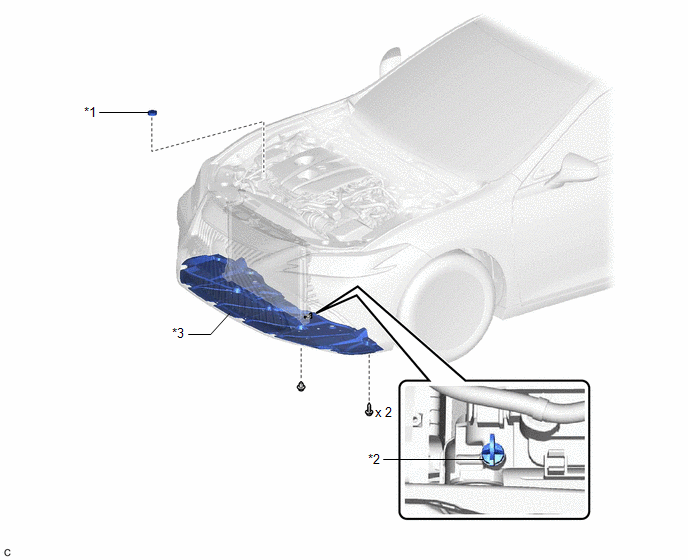 *1

*3

x 2

*2

C