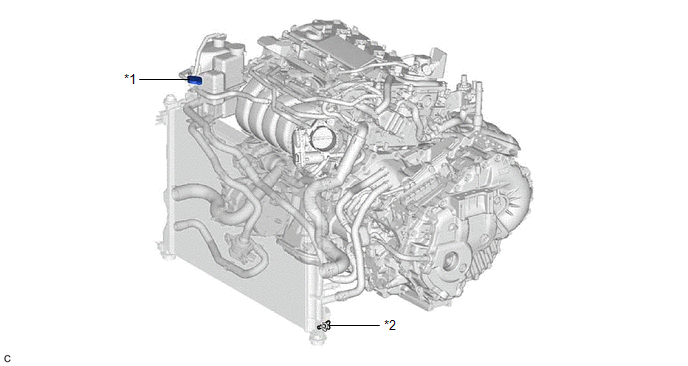 *1

*2

C