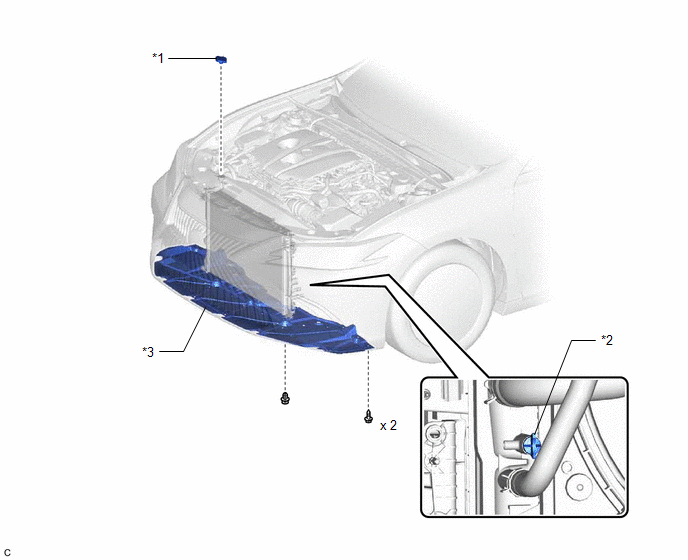 *1

*3

x 2

*2

C