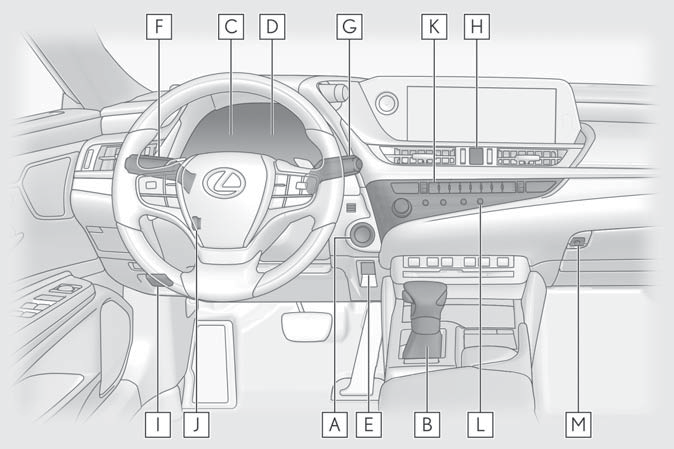 F
C
D
G
K
H
I
J
A
E
B
L
M