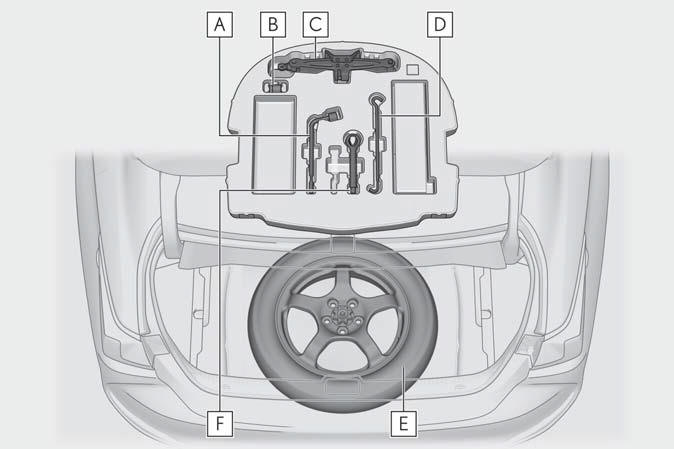 A
B
C
D
F
E