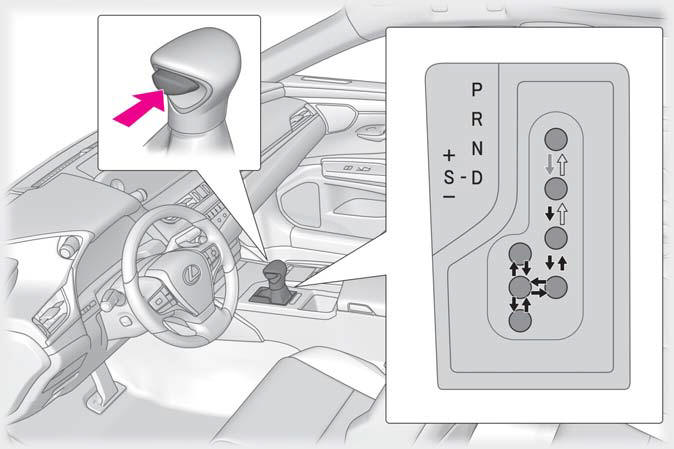 P
R
N
+
S - D
−